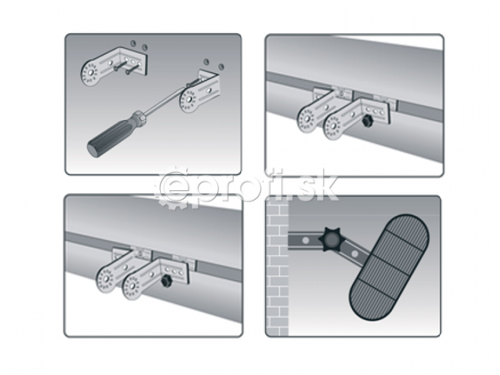 eprofi.sk